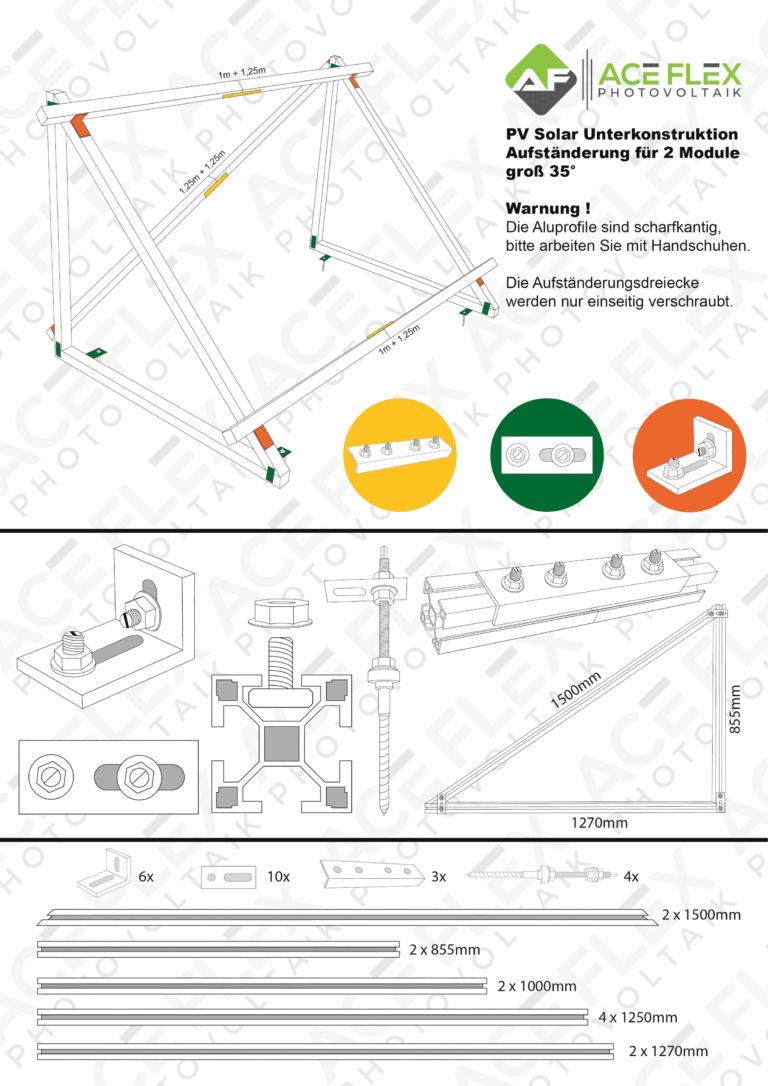 AF ACE FLEX PHOTOVOLTAIK

PV Solar Unterkonstruktion Aufständerung für 2 Module groß 35°

Warnung !
Die Aluprofile sind scharfkantig, bitte arbeiten Sie mit Handschuhen.

Die Aufständerungsdreiecke werden nur einseitig verschraubt.

1m + 1,25m
1,25m + 1,25m
1m + 1,25m

1500mm
855mm
1270mm

6x
10x
3x
4x

2 x 1500mm
2 x 855mm
2 x 1000mm
4 x 1250mm
2 x 1270mm